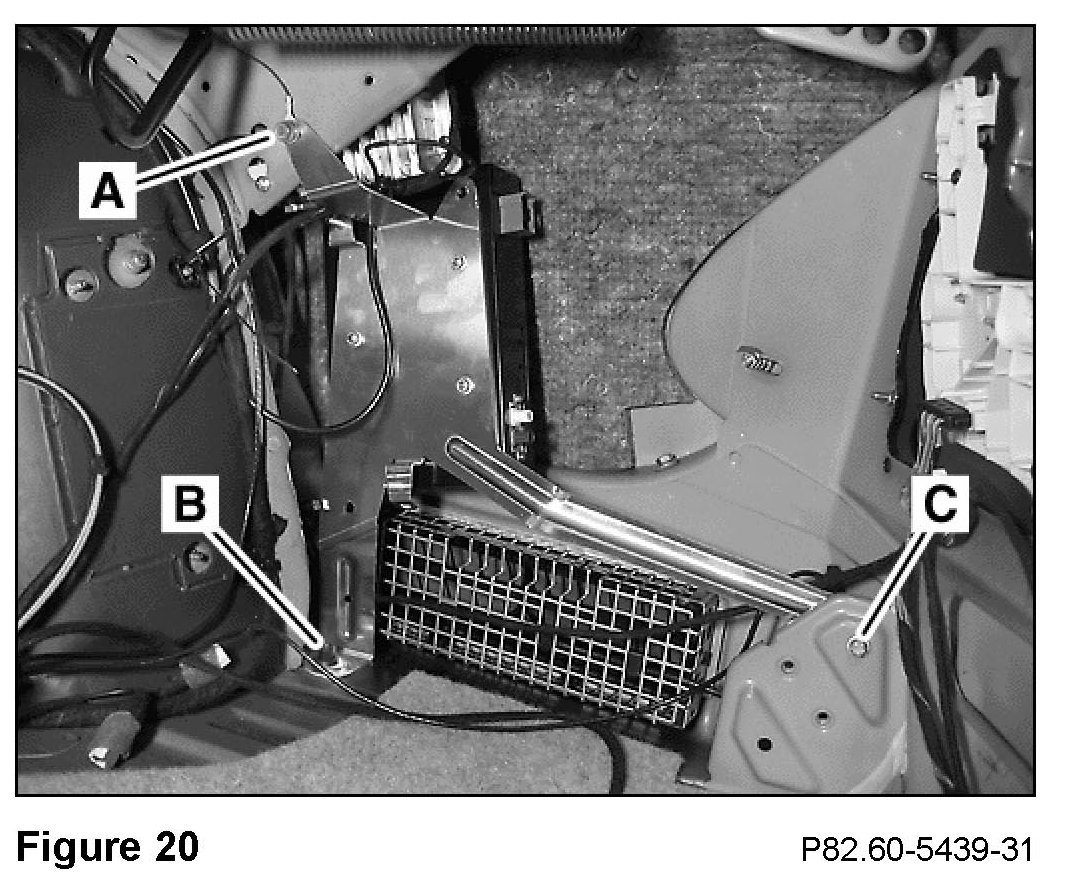 A
B
C

Figure 20

P82.60-5439-31