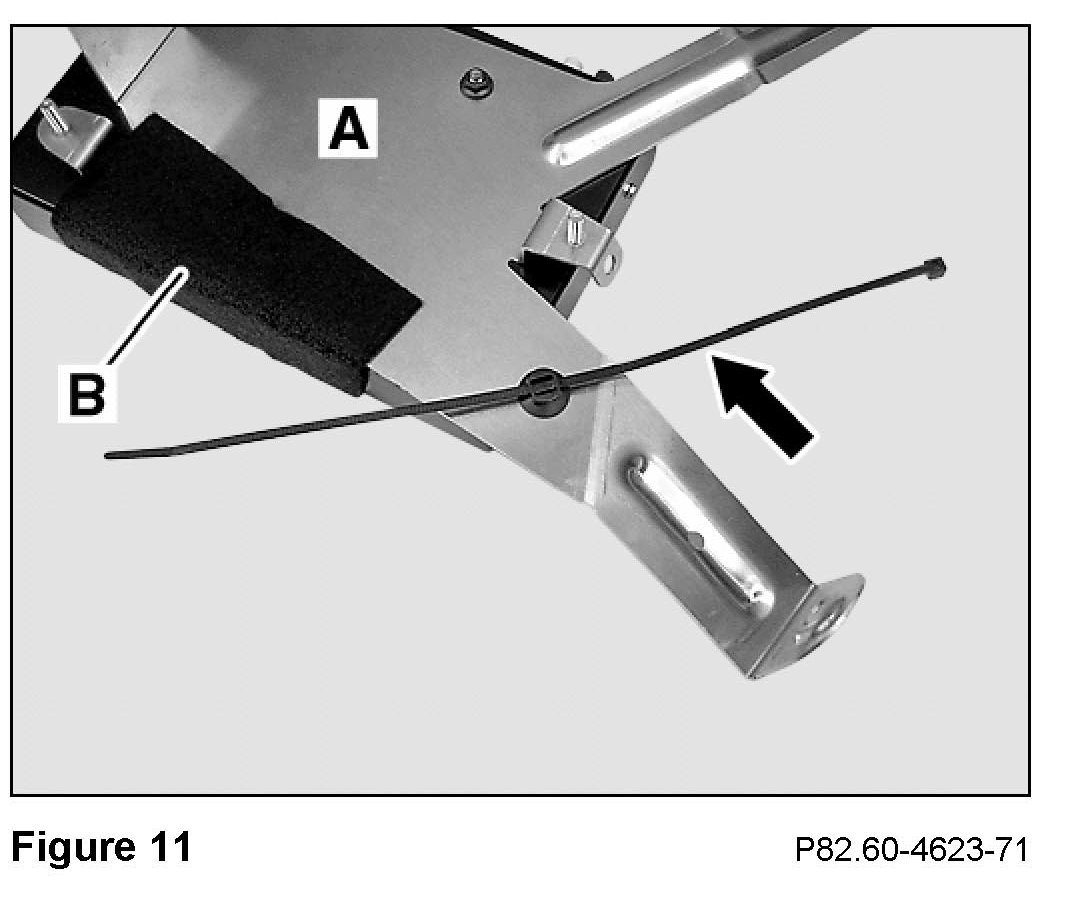 A

B

Figure 11

P82.60-4623-71