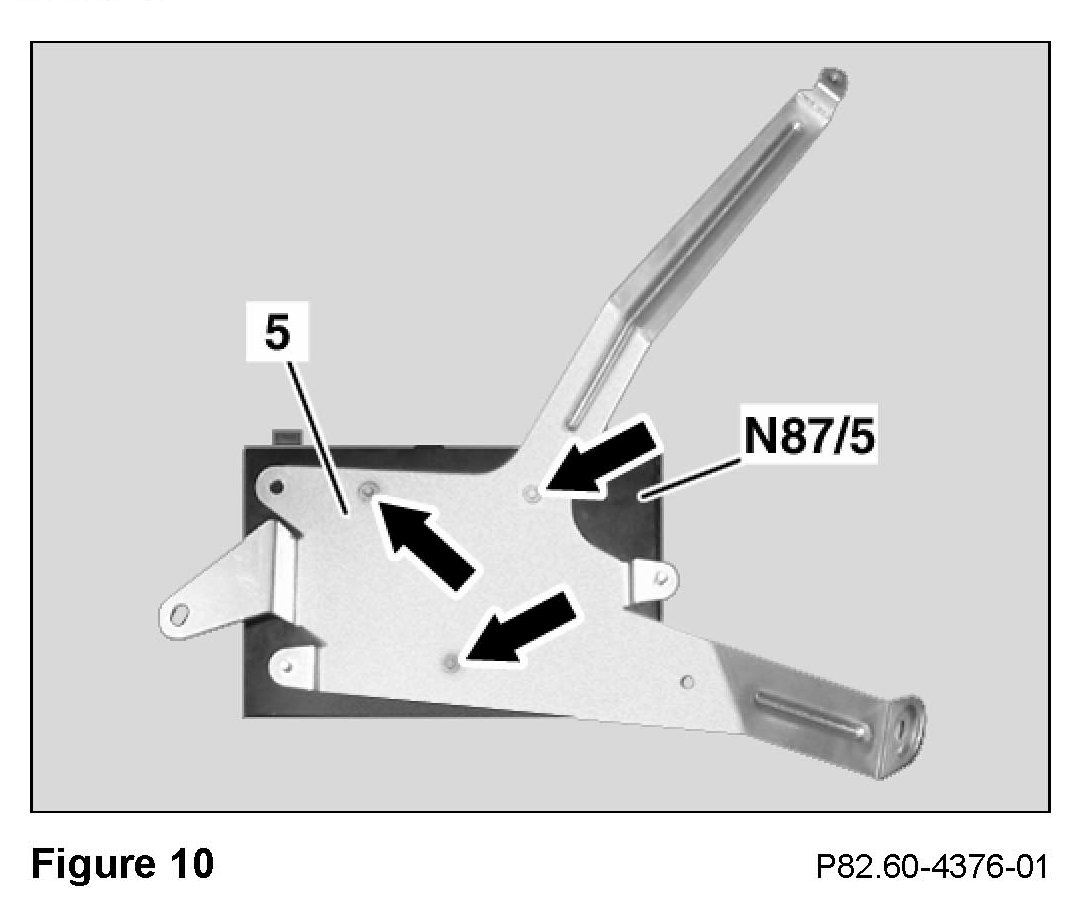 5

N87/5

Figure 10

P82.60-4376-01