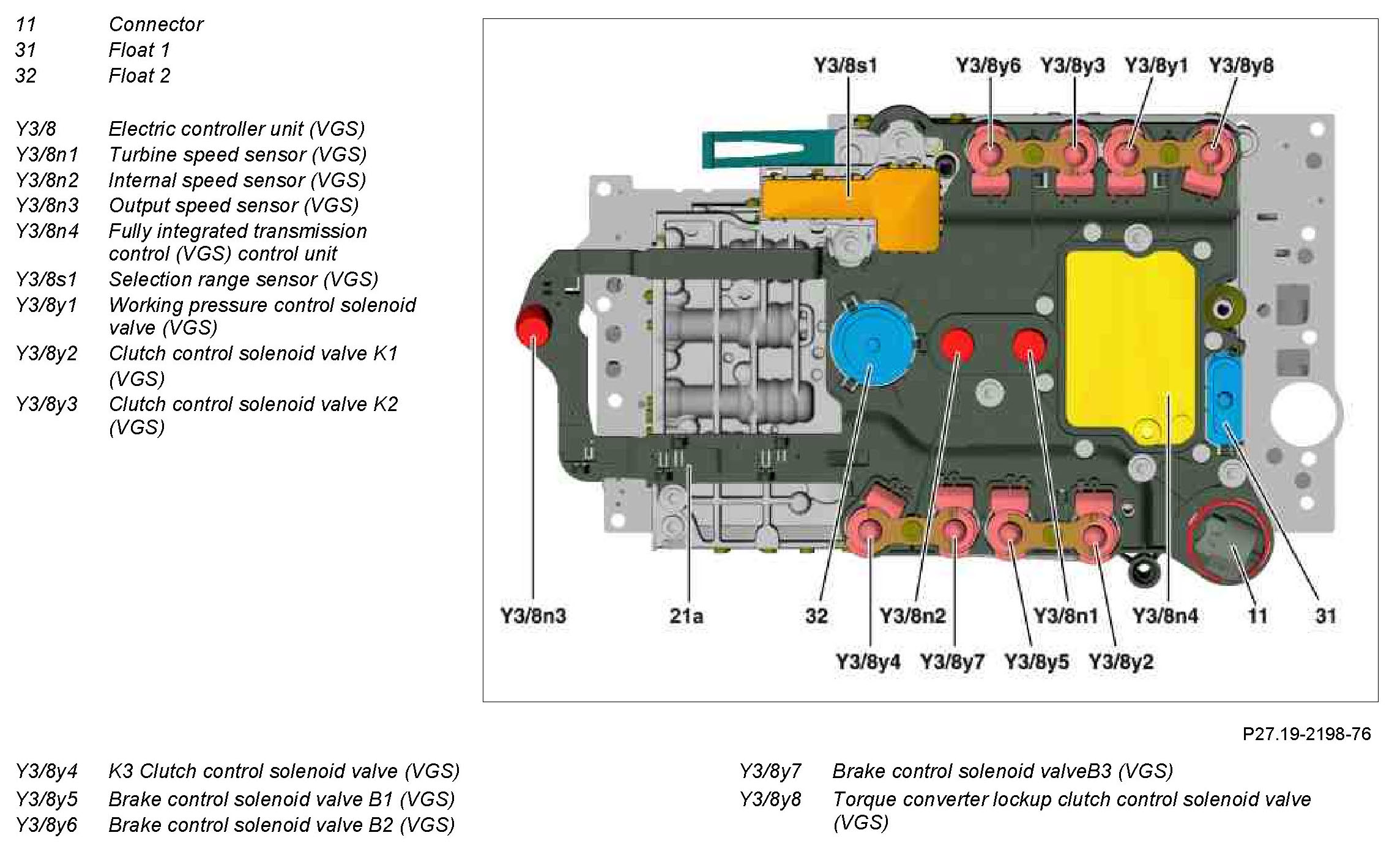 11 Connector
31 Float 1
32 Float 2

Y3/8 Electric controller unit (VGS)
Y3/8n1 Turbine speed sensor (VGS)
Y3/8n2 Internal speed sensor (VGS)
Y3/8n3 Output speed sensor (VGS)
Y3/8n4 Fully integrated transmission control (VGS) control unit
Y3/8s1 Selection range sensor (VGS)
Y3/8y1 Working pressure control solenoid valve (VGS)
Y3/8y2 Clutch control solenoid valve K1 (VGS)
Y3/8y3 Clutch control solenoid valve K2 (VGS)

Y3/8s1
Y3/8y6
Y3/8y3
Y3/8y1
Y3/8y8
Y3/8n3
21a
32
Y3/8n2
Y3/8n1
Y3/8n4
11
31
Y3/8y4
Y3/8y7
Y3/8y5
Y3/8y2

P27.19-2198-76

Y3/8y4 K3 Clutch control solenoid valve (VGS)
Y3/8y5 Brake control solenoid valve B1 (VGS)
Y3/8y6 Brake control solenoid valve B2 (VGS)

Y3/8y7 Brake control solenoid valveB3 (VGS)
Y3/8y8 Torque converter lockup clutch control solenoid valve (VGS)