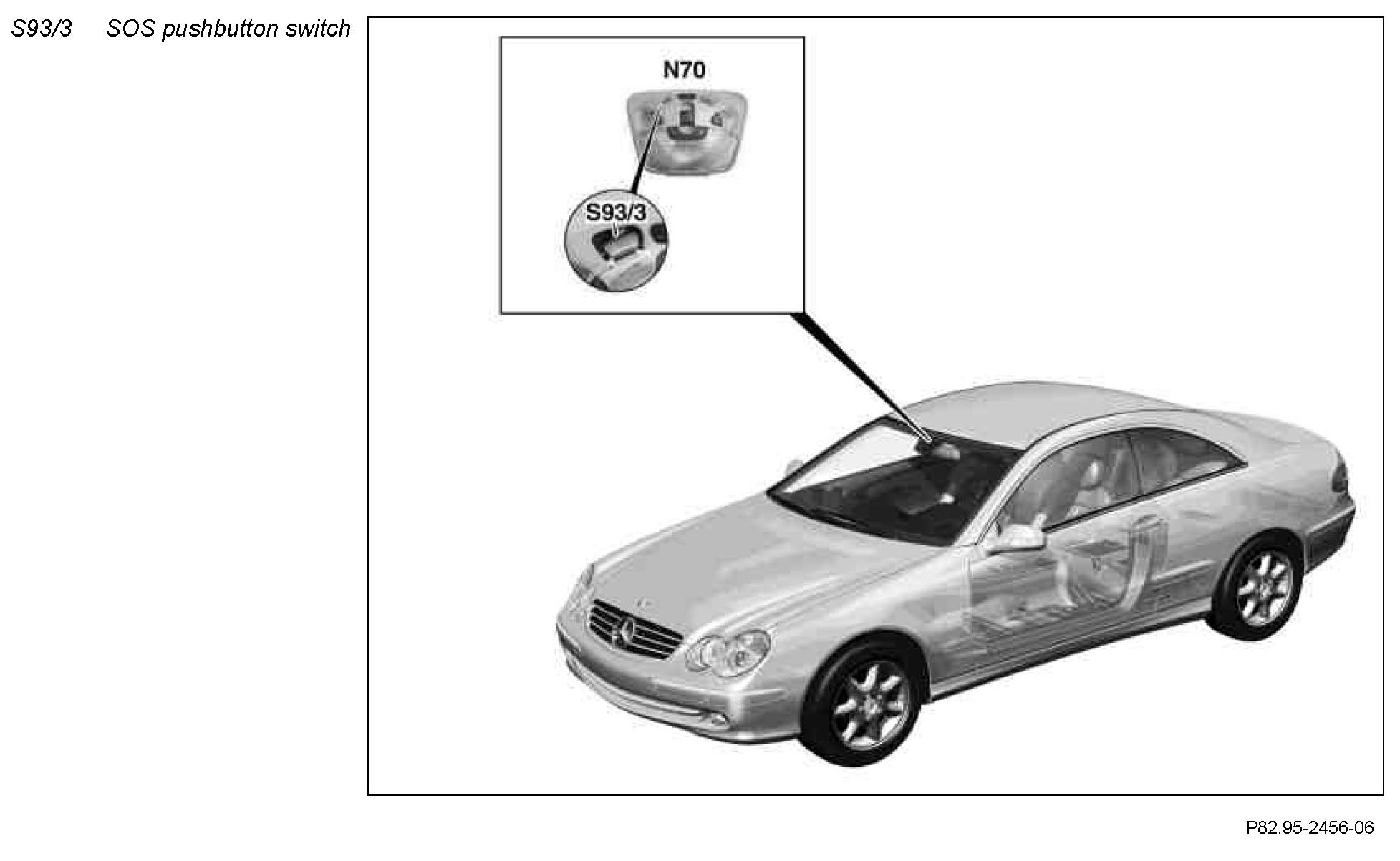 S93/3 SOS pushbutton switch

N70

S93/3

P82.95-2456-06