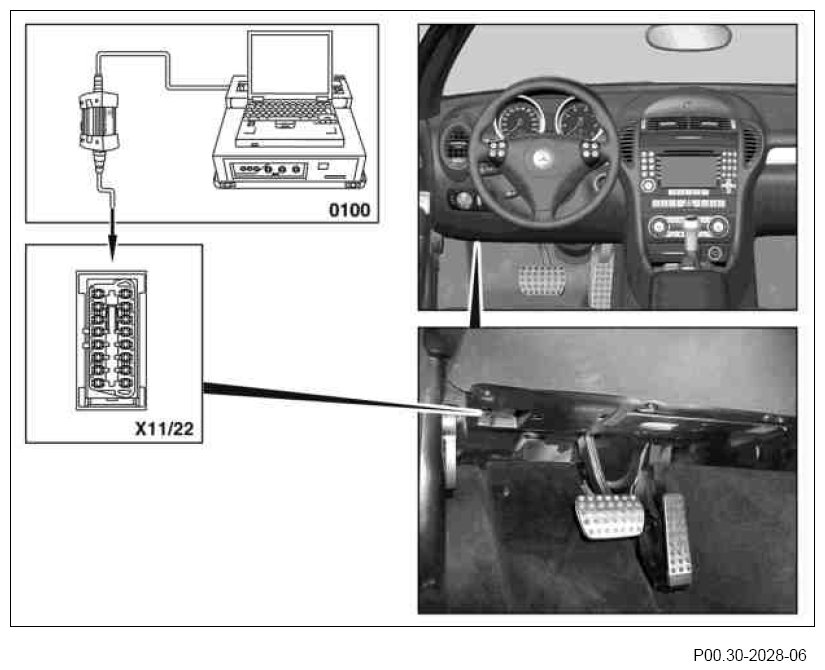 0100

X11/22

P00.30-2028-06