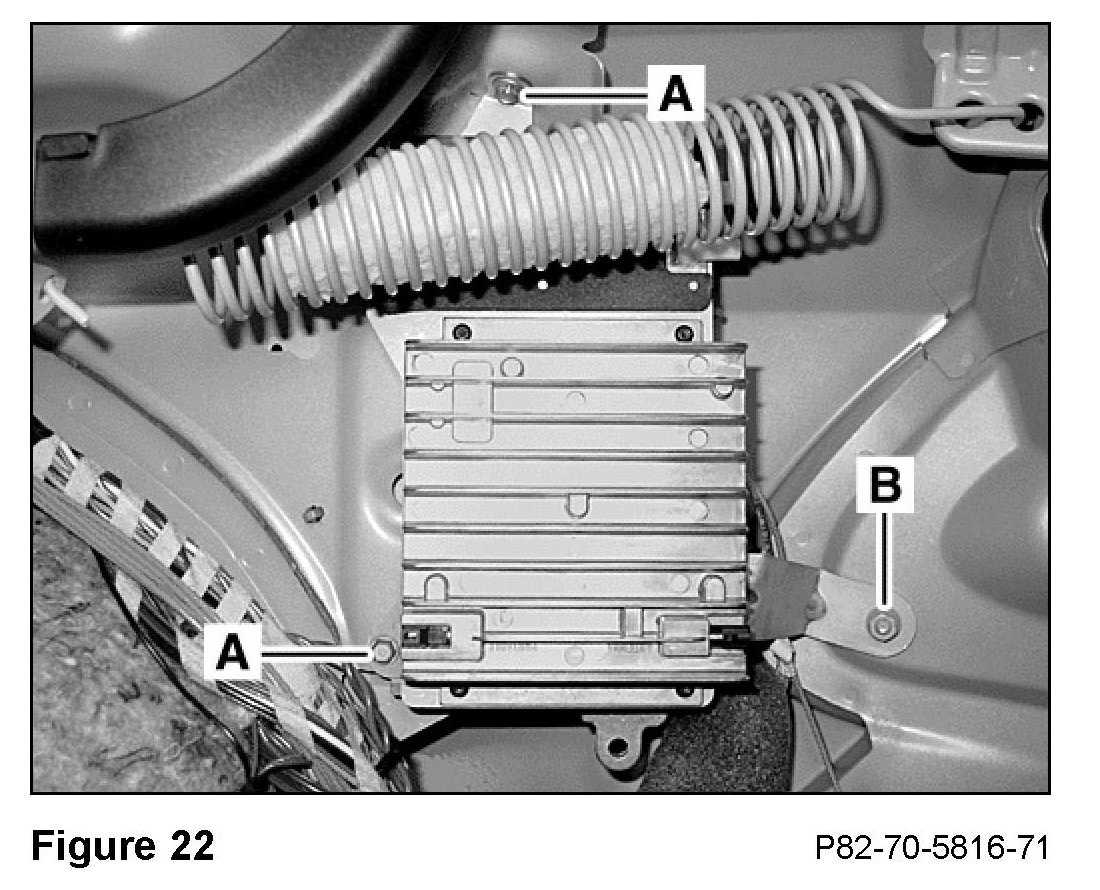 A

B

A

Figure 22

P82-70-5816-71