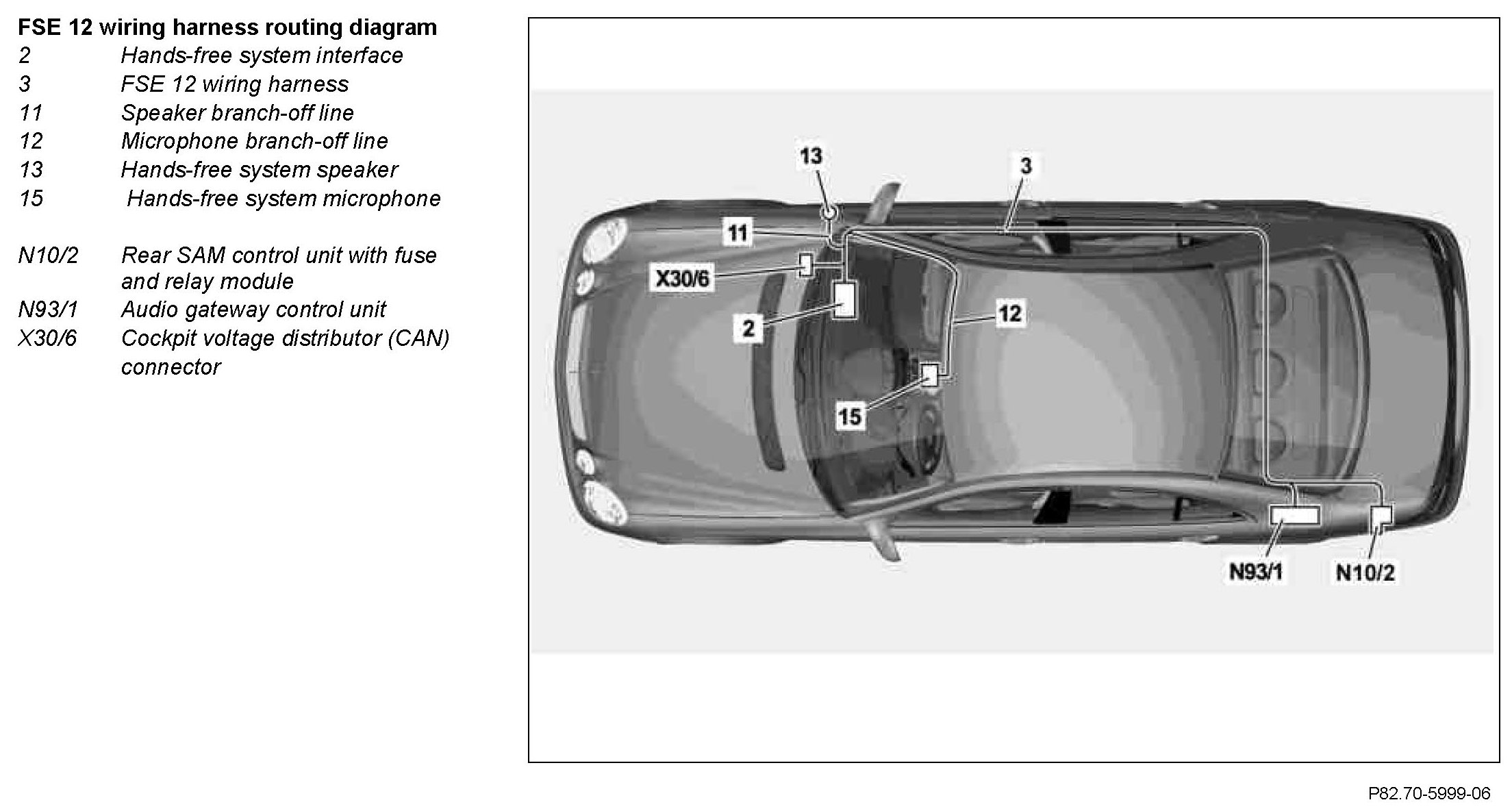 **FSE 12 wiring harness routing diagram**

2 Hands-free system interface
3 FSE 12 wiring harness
11 Speaker branch-off line
12 Microphone branch-off line
13 Hands-free system speaker
15 Hands-free system microphone

N10/2 Rear SAM control unit with fuse and relay module
N93/1 Audio gateway control unit
X30/6 Cockpit voltage distributor (CAN) connector

13
3
11
X30/6
2
12
15
N93/1
N10/2

P82.70-5999-06