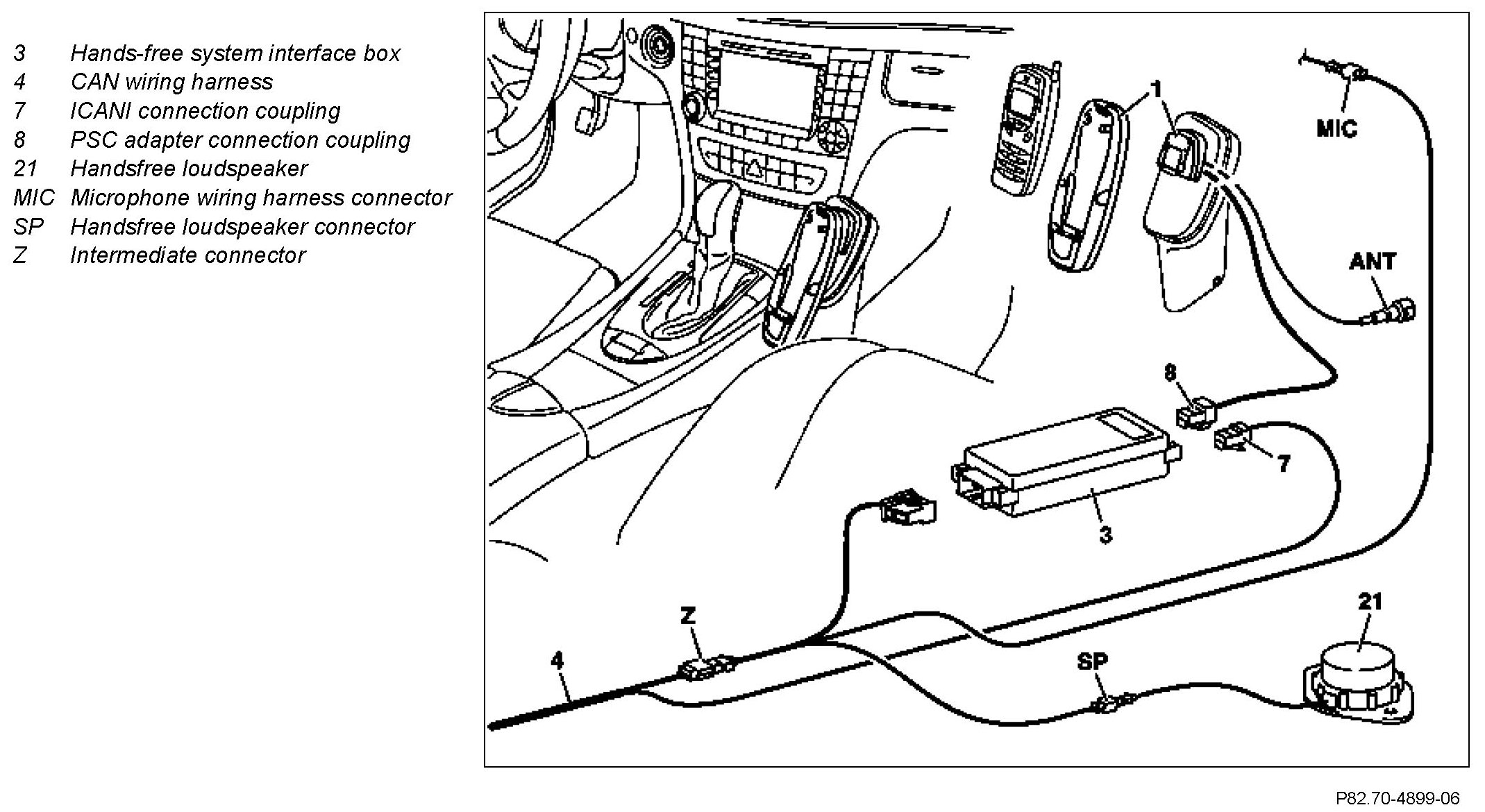 3 Hands-free system interface box
4 CAN wiring harness
7 ICANI connection coupling
8 PSC adapter connection coupling
21 Handsfree loudspeaker
MIC Microphone wiring harness connector
SP Handsfree loudspeaker connector
Z Intermediate connector

1
MIC
ANT
8
7
3
Z
4
SP
21

P82.70-4899-06