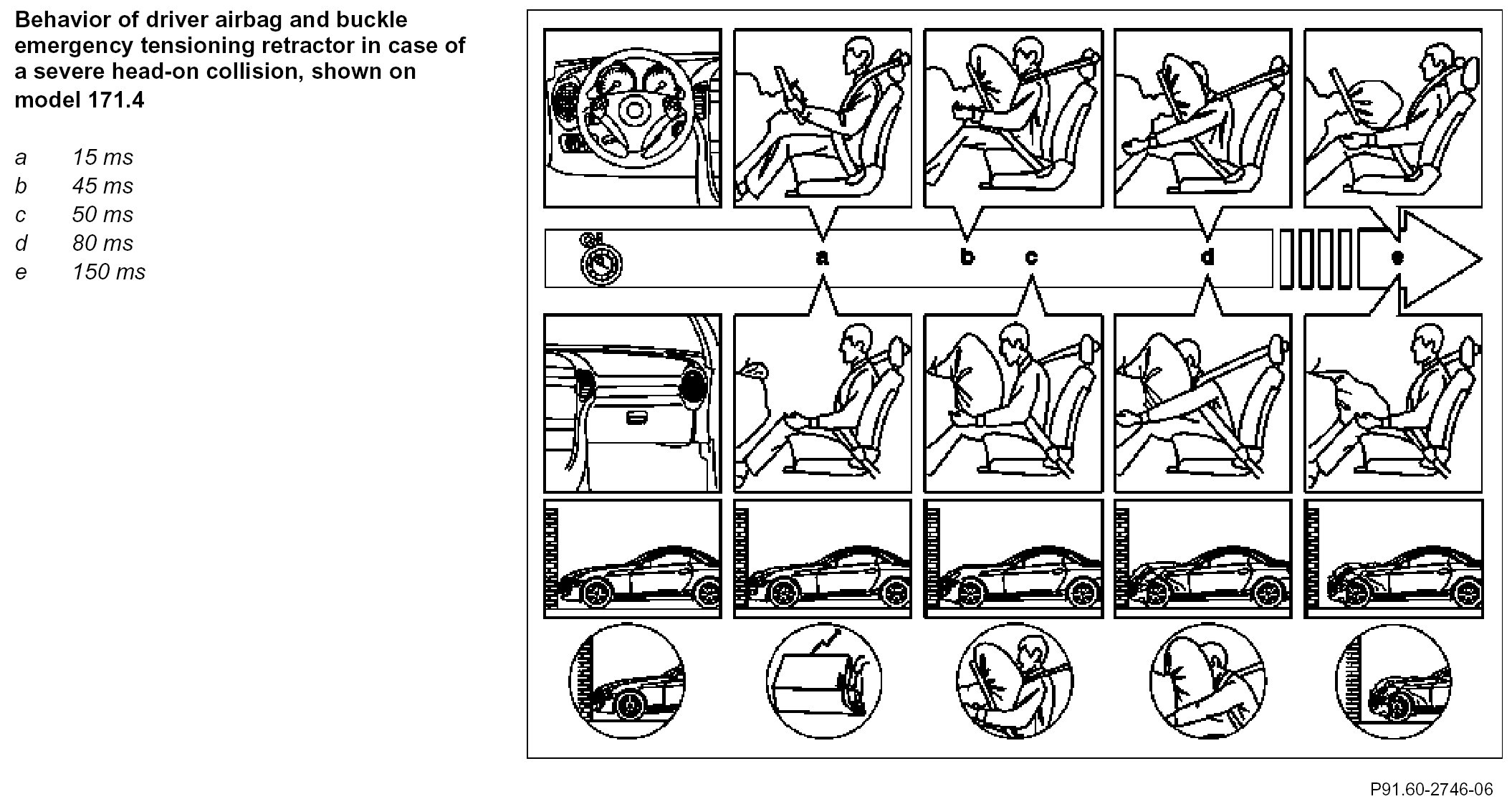 Behavior of driver airbag and buckle emergency tensioning retractor in case of a severe head-on collision, shown on model 171.4

a 15 ms
b 45 ms
c 50 ms
d 80 ms
e 150 ms

a
b
c
d
e

P91.60-2746-06