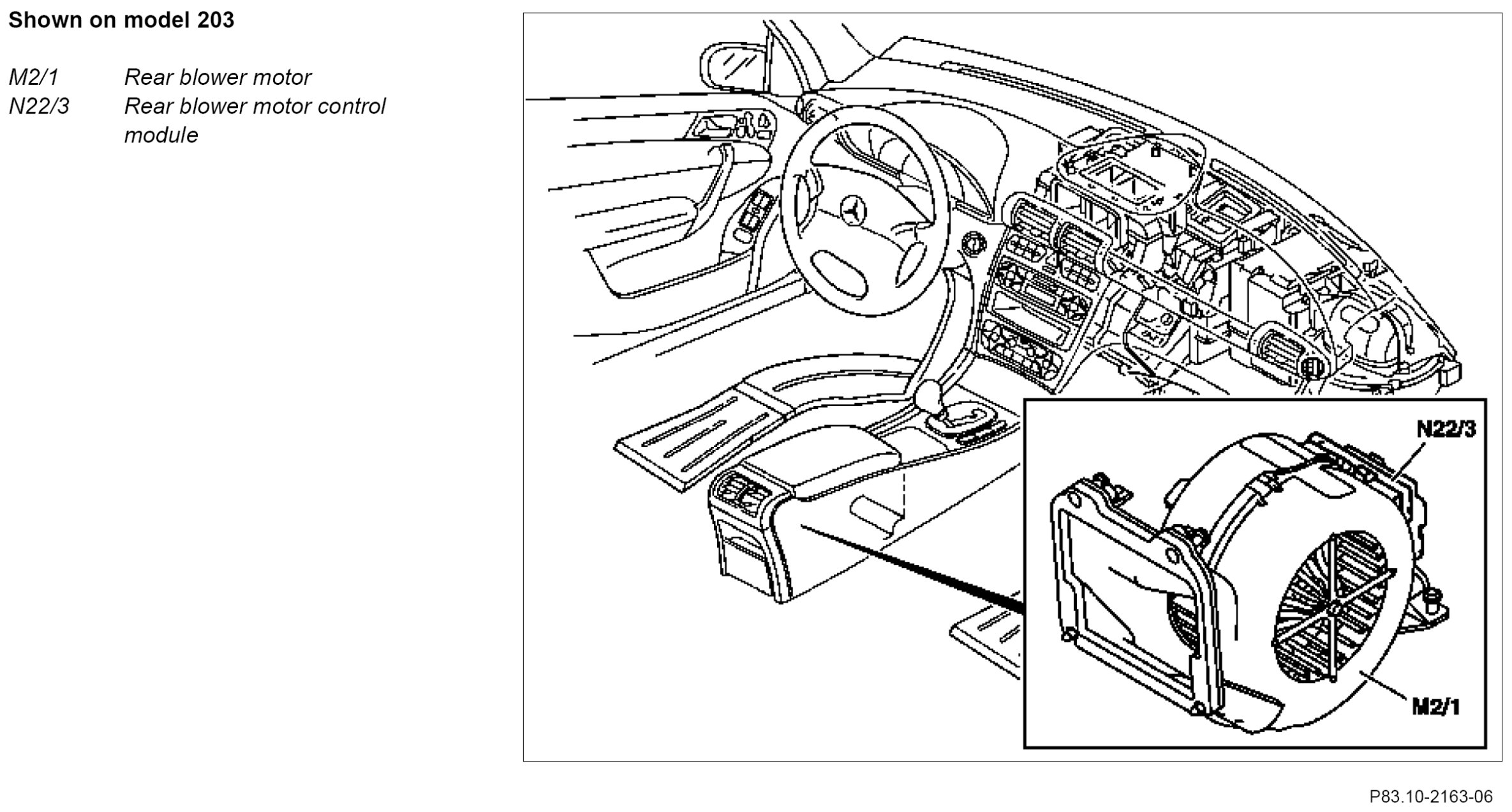 Shown on model 203

M2/1 Rear blower motor
N22/3 Rear blower motor control module

N22/3

M2/1

P83.10-2163-06