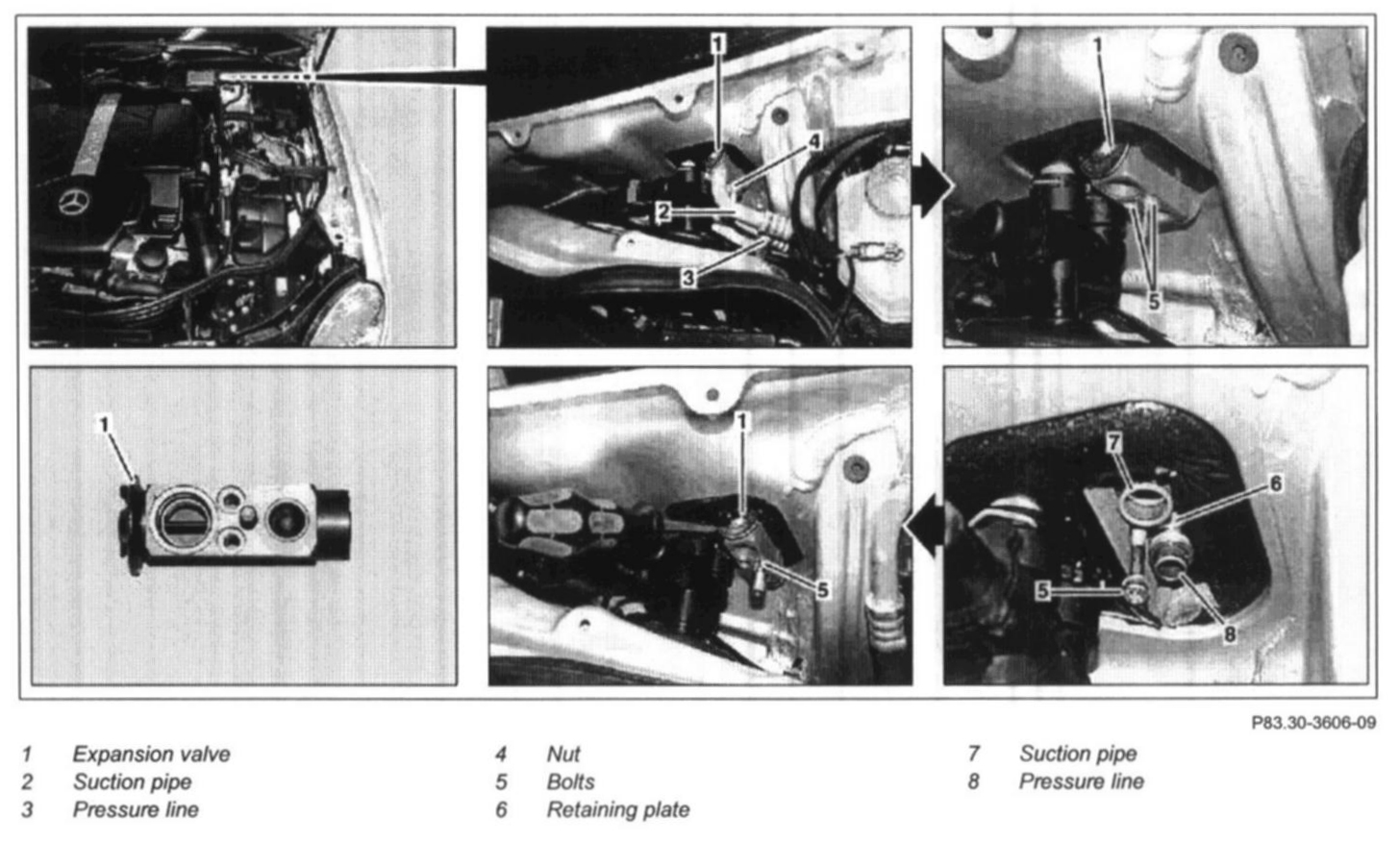 1
4
2
3
1
5
1
1
5
7
6
5
8

P83.30-3606-09

1 Expansion valve
2 Suction pipe
3 Pressure line

4 Nut
5 Bolts
6 Retaining plate

7 Suction pipe
8 Pressure line