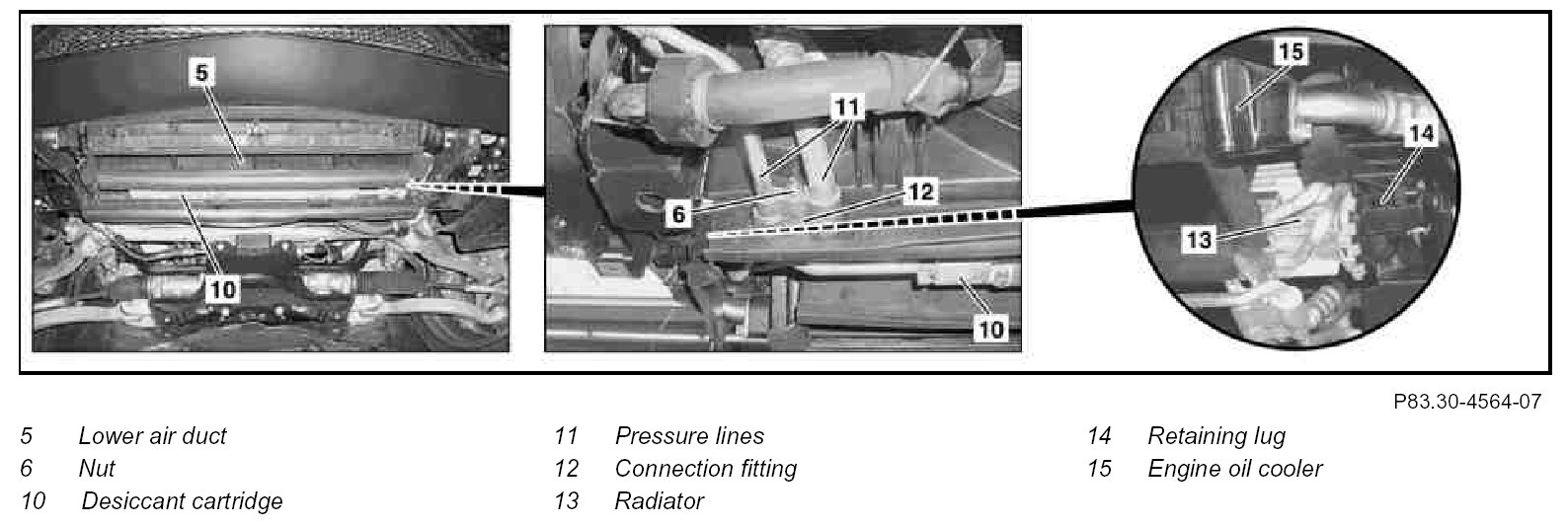 5

10

11

6

12

10

15

14

13

P83.30-4564-07

5 Lower air duct
6 Nut
10 Desiccant cartridge

11 Pressure lines
12 Connection fitting
13 Radiator

14 Retaining lug
15 Engine oil cooler