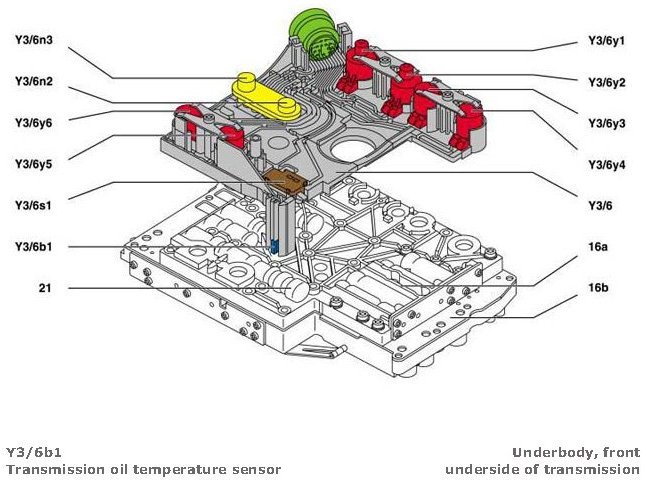 Y3/6n3
Y3/6n2
Y3/6y6
Y3/6y5
Y3/6s1
Y3/6b1
21

Y3/6y1
Y3/6y2
Y3/6y3
Y3/6y4
Y3/6
16a
16b

Y3/6b1
Transmission oil temperature sensor

Underbody, front
underside of transmission