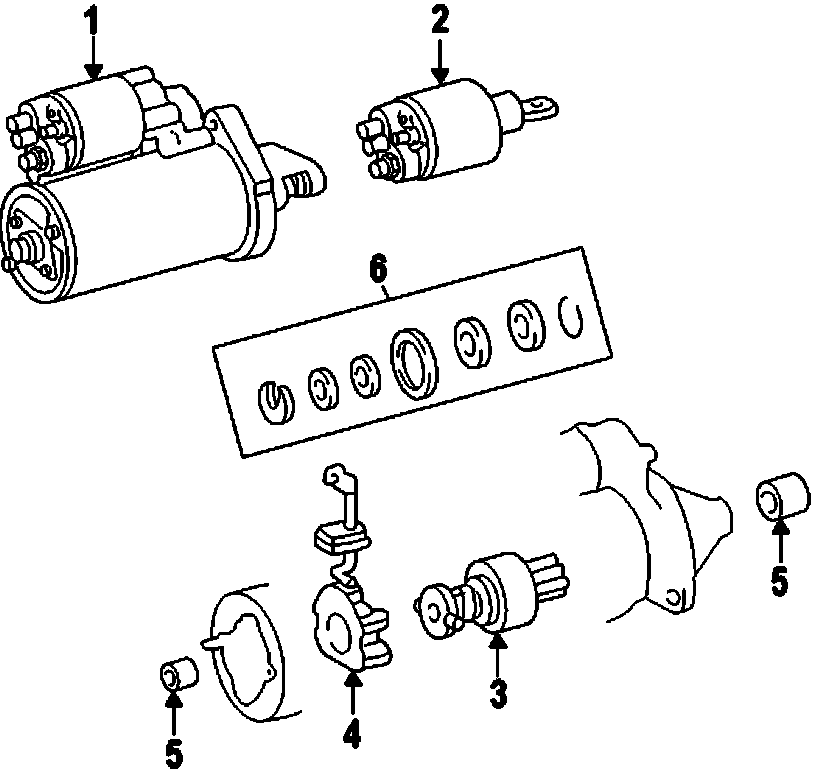 1
2
6
5
3
4
5