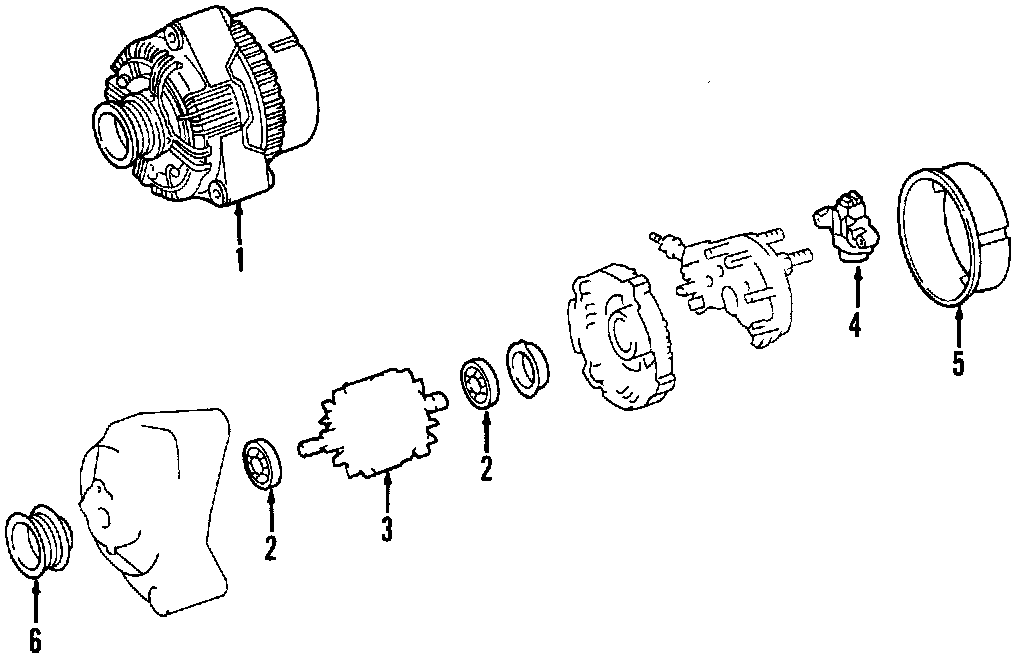 1
4
5
2
3
2
6