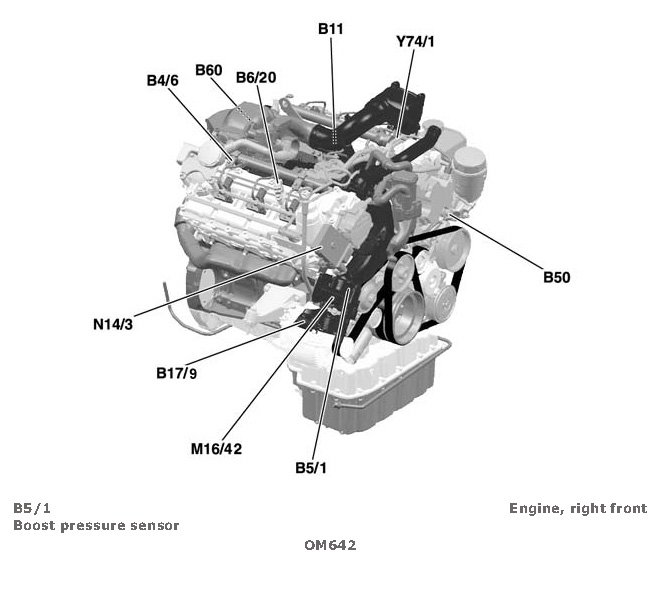 B11
Y74/1
B60
B6/20
B4/6
B50
N14/3
B17/9
M16/42
B5/1

B5/1
Boost pressure sensor

Engine, right front

OM642