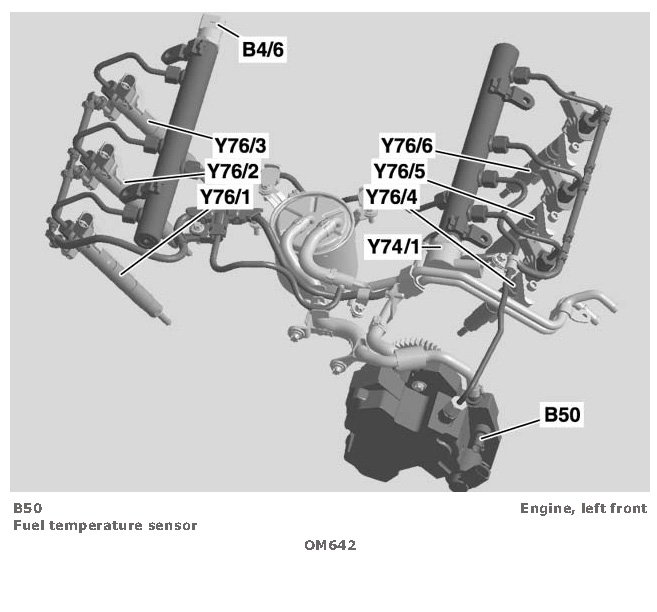 B4/6

Y76/3

Y76/2

Y76/1

Y76/6

Y76/5

Y76/4

Y74/1

B50

B50
Fuel temperature sensor

Engine, left front

OM642