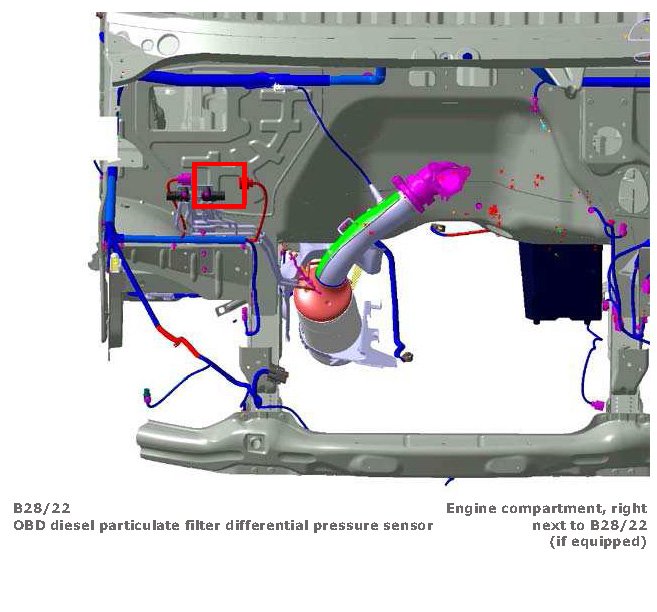 B28/22
OBD diesel particulate filter differential pressure sensor

Engine compartment, right
next to B28/22
(if equipped)