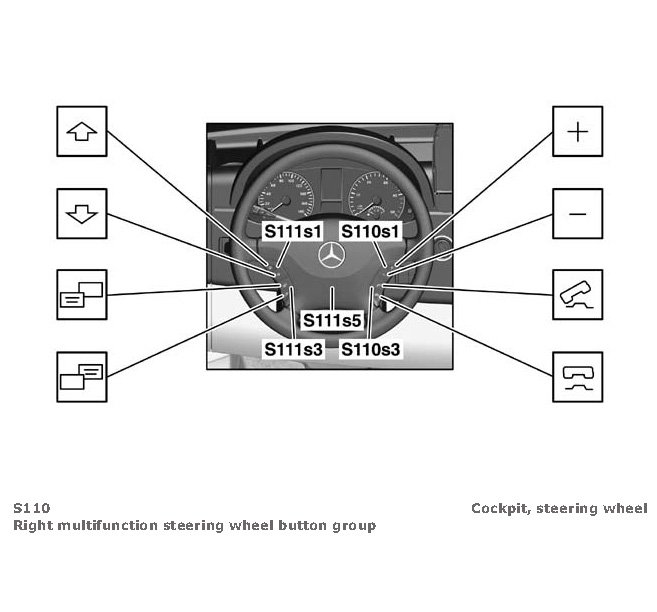 +

−

S111s1
S110s1
S111s5
S111s3
S110s3

S110
Right multifunction steering wheel button group

Cockpit, steering wheel