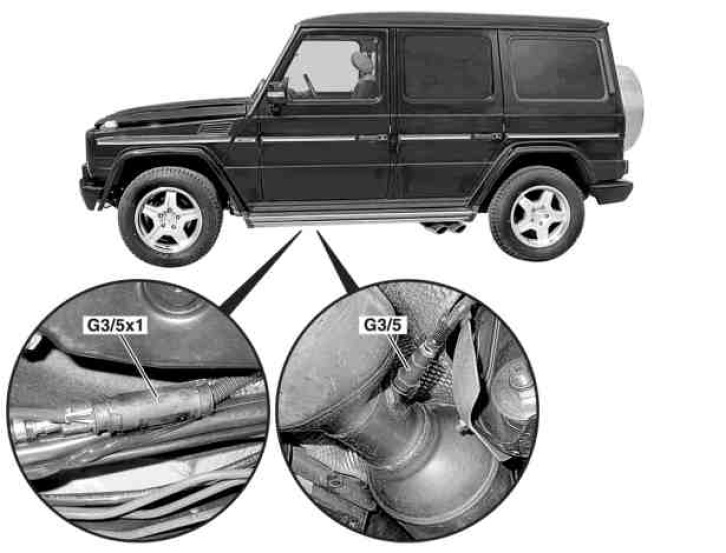 G3/5x1

G3/5