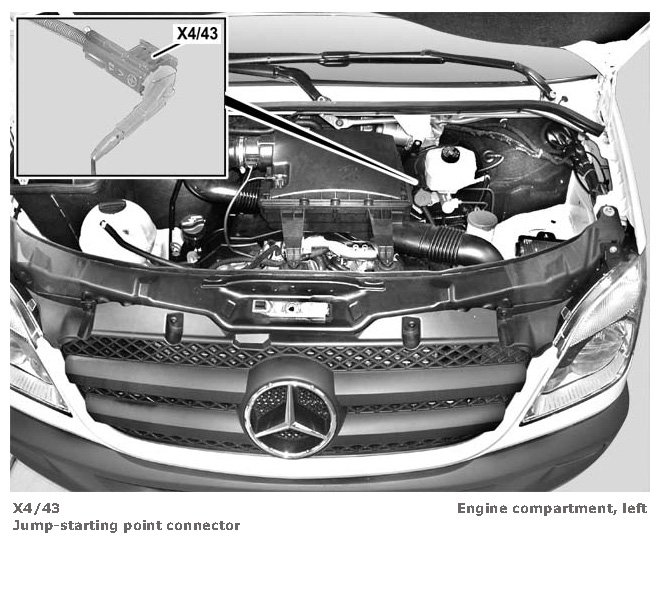 X4/43

X4/43
Jump-starting point connector

Engine compartment, left