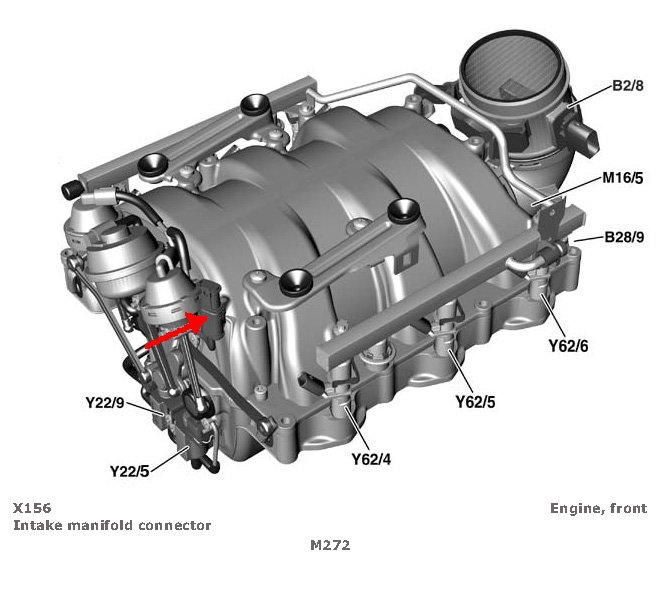 B2/8
M16/5
B28/9
Y62/6
Y62/5
Y62/4
Y22/9
Y22/5

X156
Intake manifold connector

Engine, front

M272