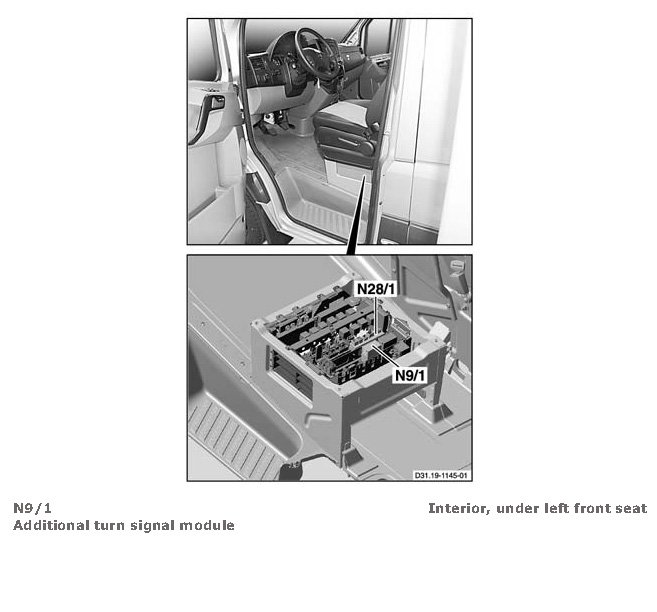 N28/1

N9/1

D31.19-1145-01

N9/1
Additional turn signal module

Interior, under left front seat