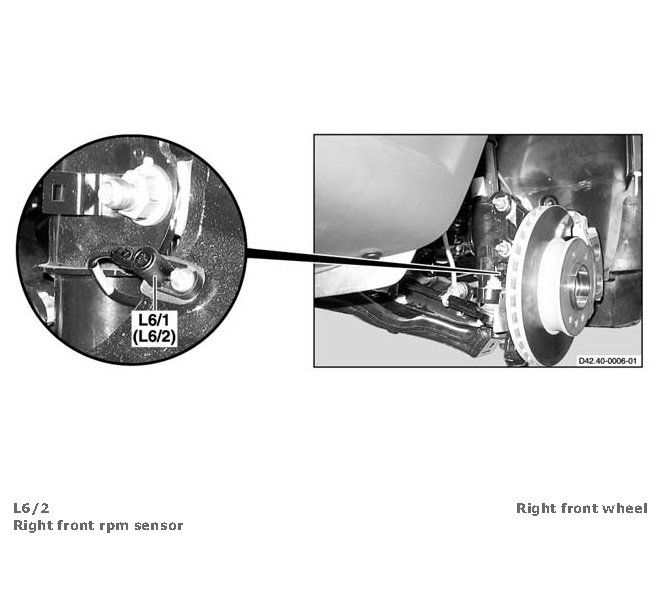 L6/1
(L6/2)

D42.40-0006-01

L6/2
Right front rpm sensor

Right front wheel