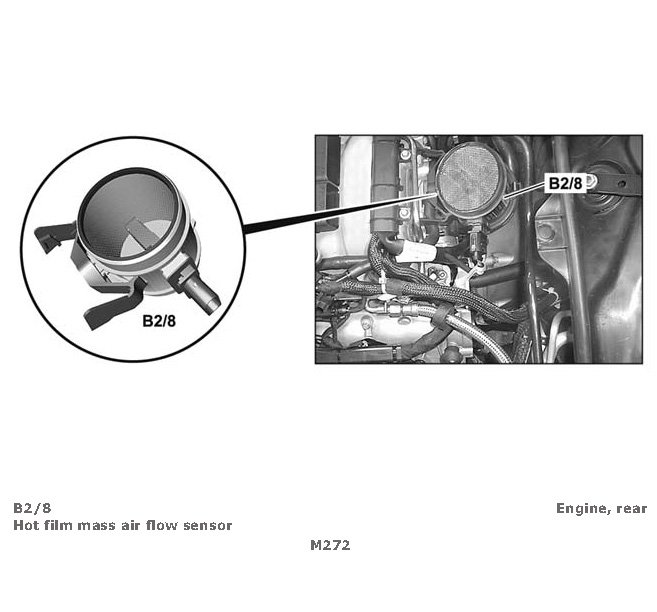 B2/8

B2/8

B2/8
Hot film mass air flow sensor

Engine, rear

M272