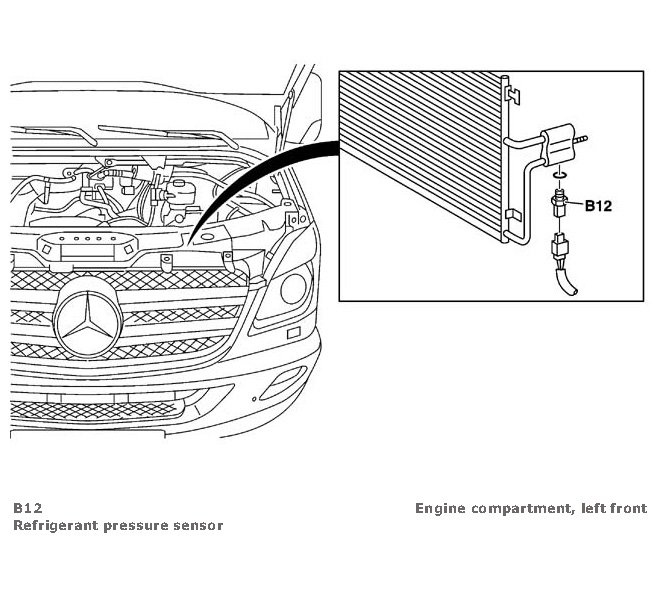 B12

B12
Refrigerant pressure sensor

Engine compartment, left front