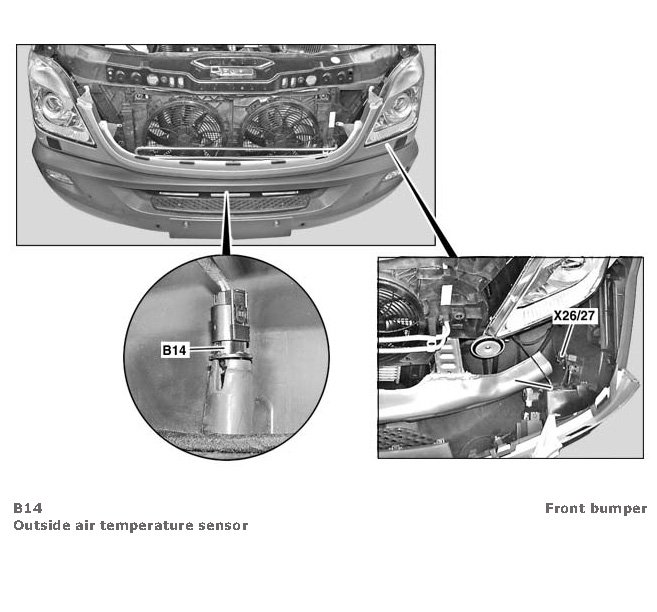 B14

X26/27

B14
Outside air temperature sensor

Front bumper