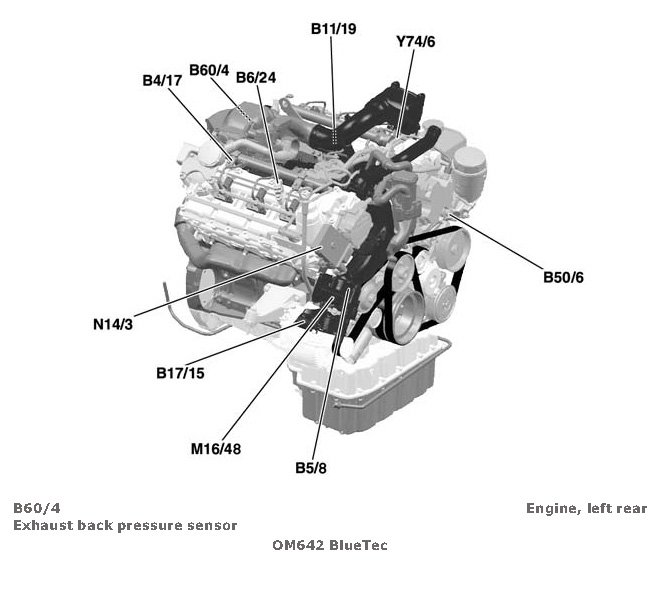 B11/19
Y74/6
B60/4
B4/17
B6/24
B50/6
N14/3
B17/15
M16/48
B5/8

B60/4
Exhaust back pressure sensor

Engine, left rear

OM642 BlueTec