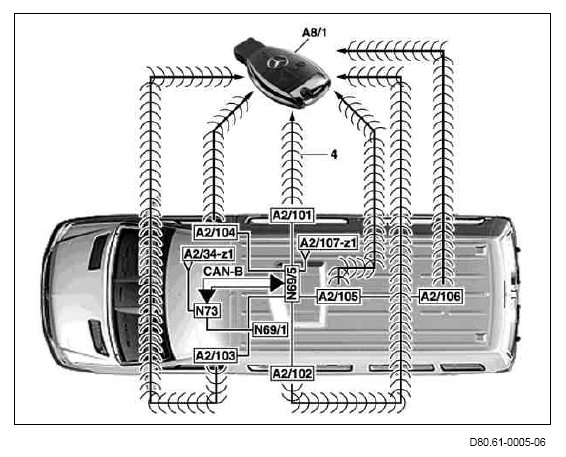 A8/1

4

A2/101

A2/104

A2/107-z1

A2/34-z1

CAN-B

N69/5

A2/105

A2/106

N73

N69/1

A2/103

A2/102

D80.61-0005-06