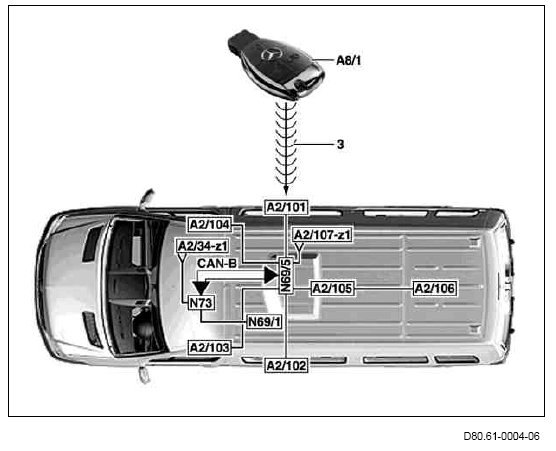 A8/1

3

A2/101

A2/104

A2/107-z1

A2/34-z1

CAN-B

N69/5

A2/105

A2/106

N73

N69/1

A2/103

A2/102

D80.61-0004-06