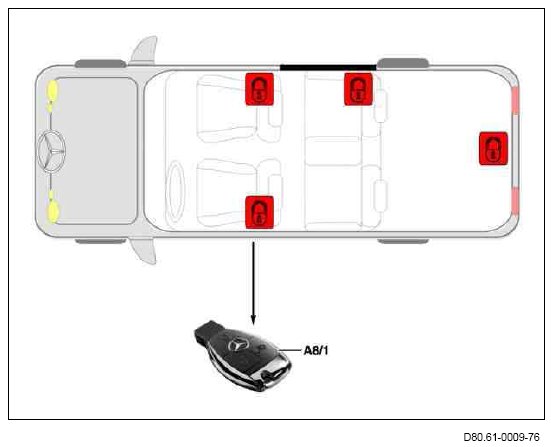 A8/1

D80.61-0009-76