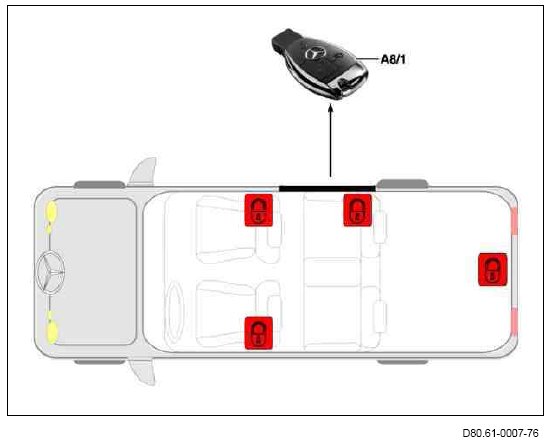 A8/1

D80.61-0007-76