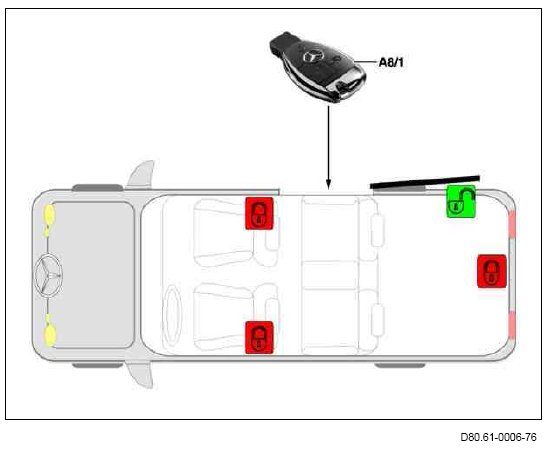 A8/1

D80.61-0006-76