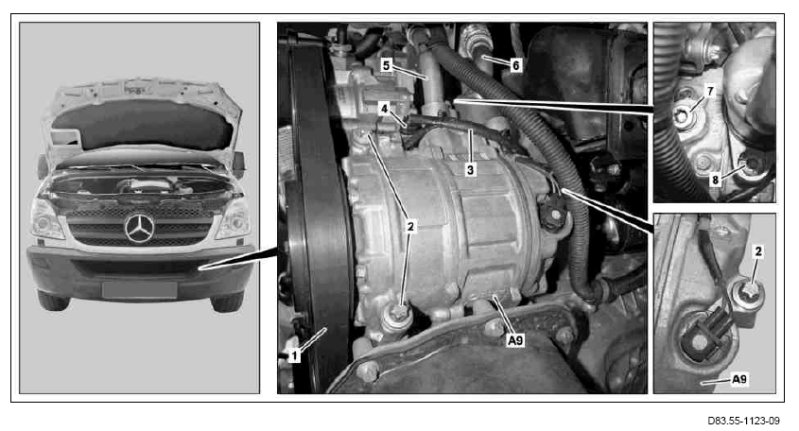 5
6
4
3
2
1
A9
7
8
2
A9
D83.55-1123-09