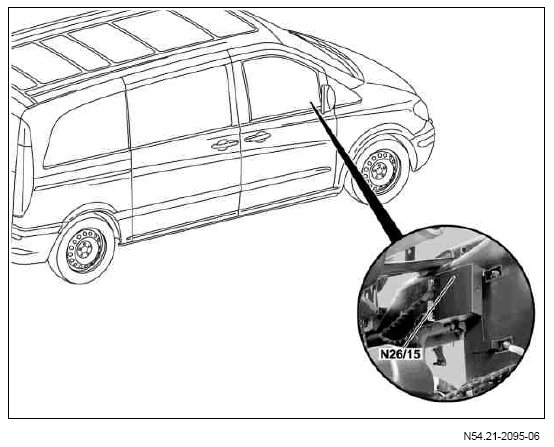 N26/15

N54.21-2095-06