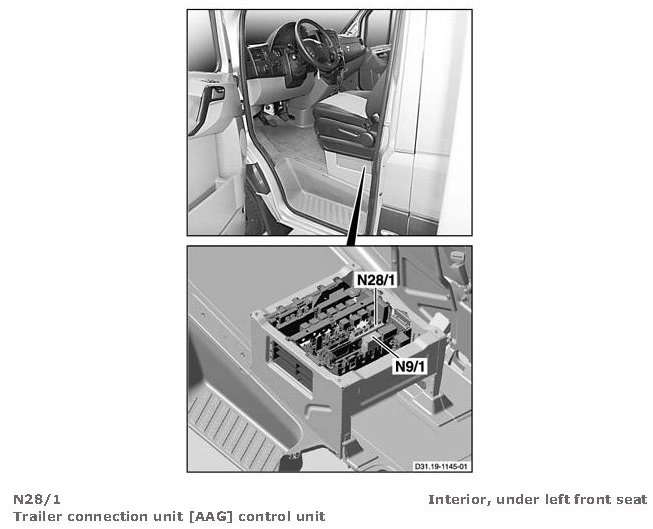 N28/1

N9/1

D31.19-1145-01

N28/1
Trailer connection unit [AAG] control unit

Interior, under left front seat