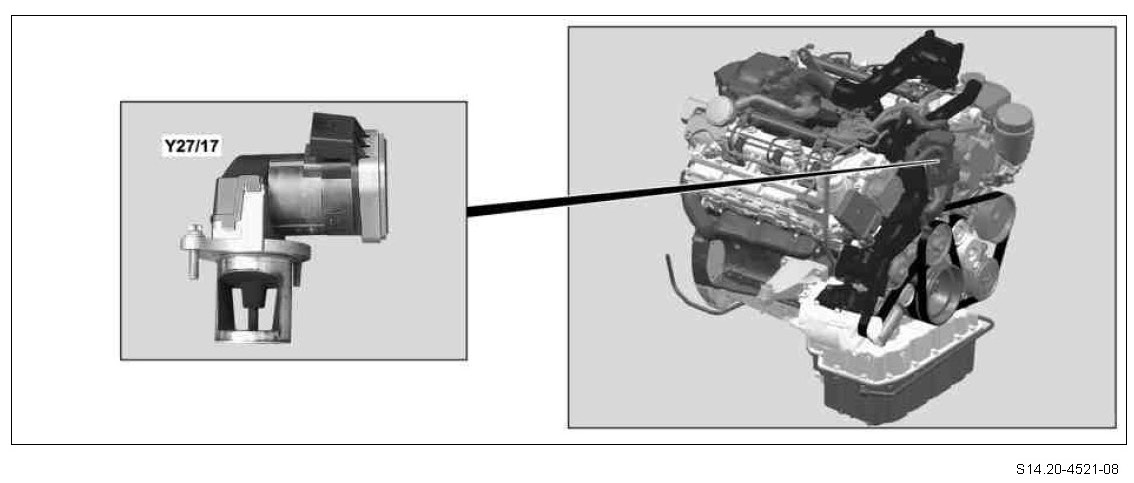 Y27/17

S14.20-4521-08