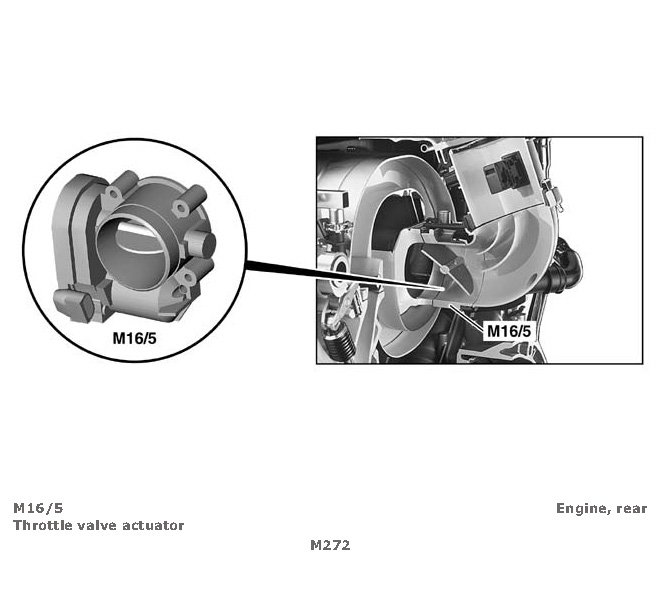 M16/5

M16/5

M16/5
Throttle valve actuator

Engine, rear

M272