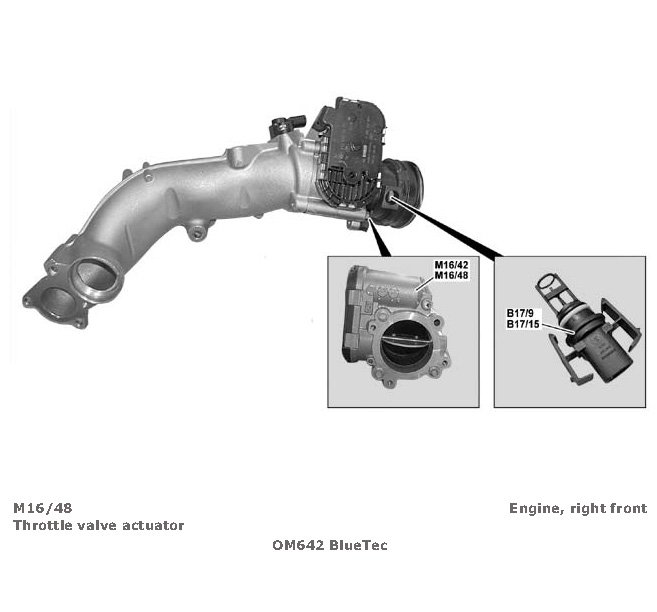 M16/42
M16/48

B17/9
B17/15

M16/48
Throttle valve actuator

Engine, right front

OM642 BlueTec