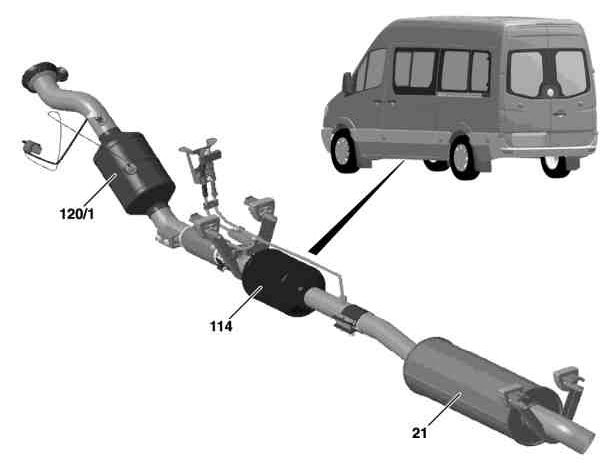 120/1

114

21