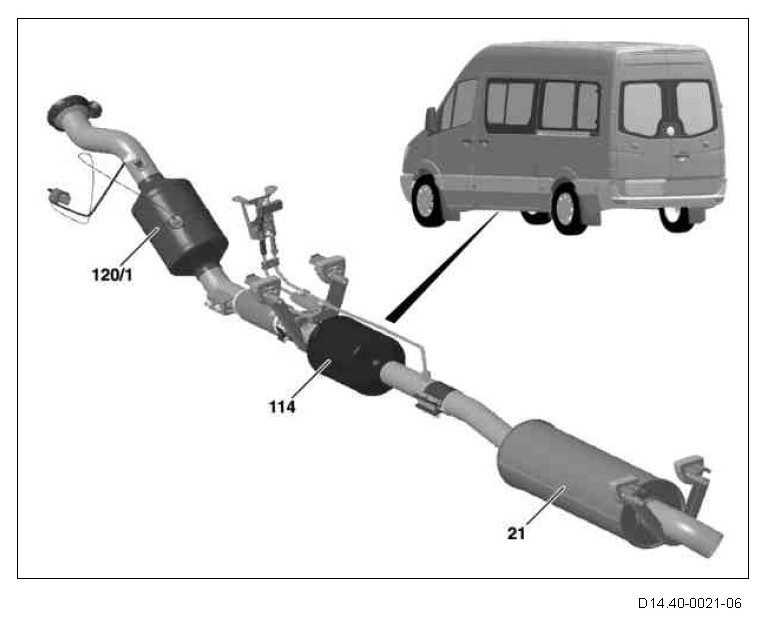 120/1

114

21

D14.40-0021-06