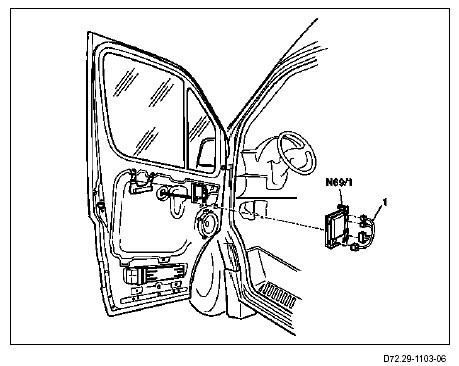 N69/1

1

D72.29-1103-06