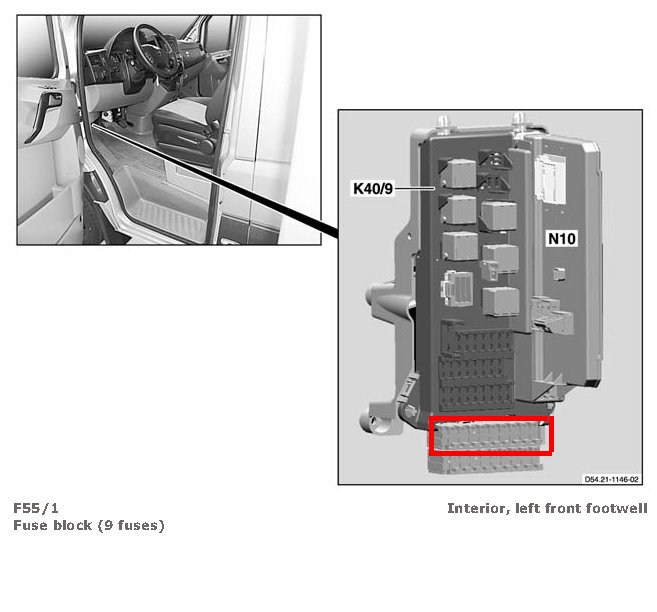 K40/9

N10

D54.21-1146-02

F55/1
Fuse block (9 fuses)

Interior, left front footwell