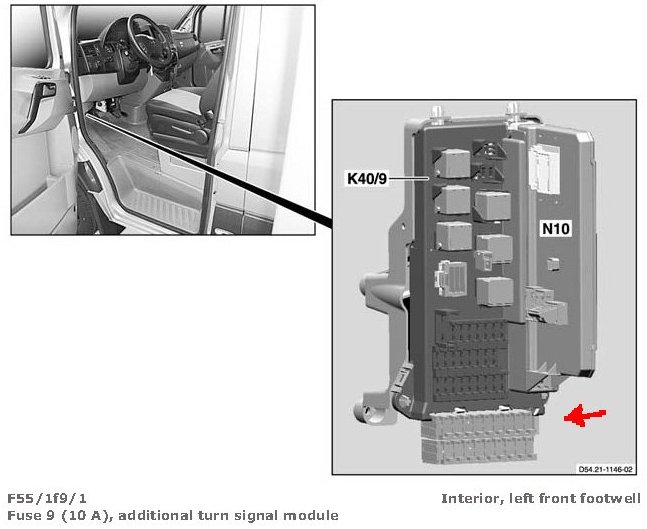 K40/9

N10

D54.21-1146-02

F55/1f9/1
Fuse 9 (10 A), additional turn signal module

Interior, left front footwell