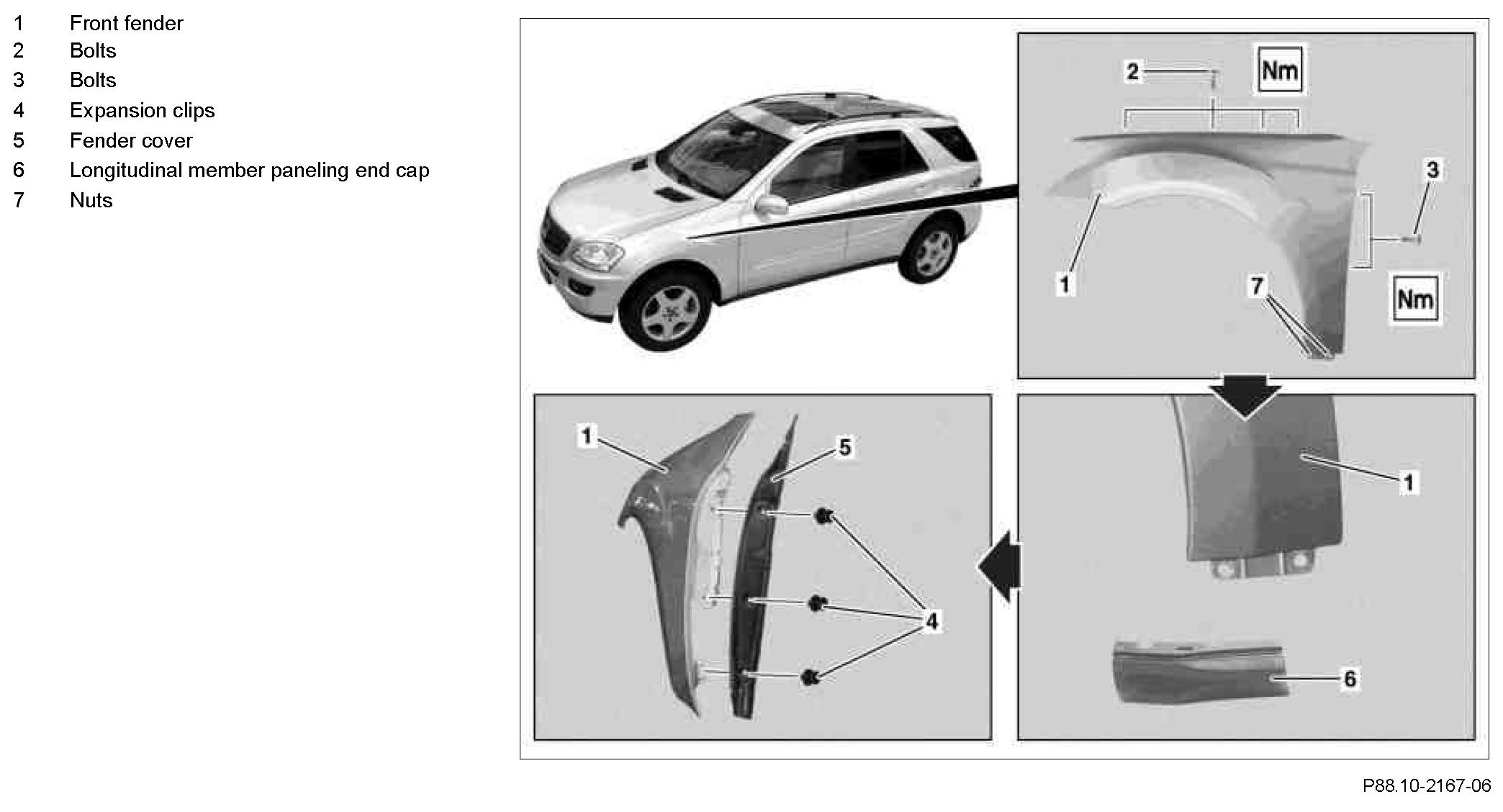 1 Front fender
2 Bolts
3 Bolts
4 Expansion clips
5 Fender cover
6 Longitudinal member paneling end cap
7 Nuts

2
Nm
3
1
7
Nm

1
5
4

1
6

P88.10-2167-06