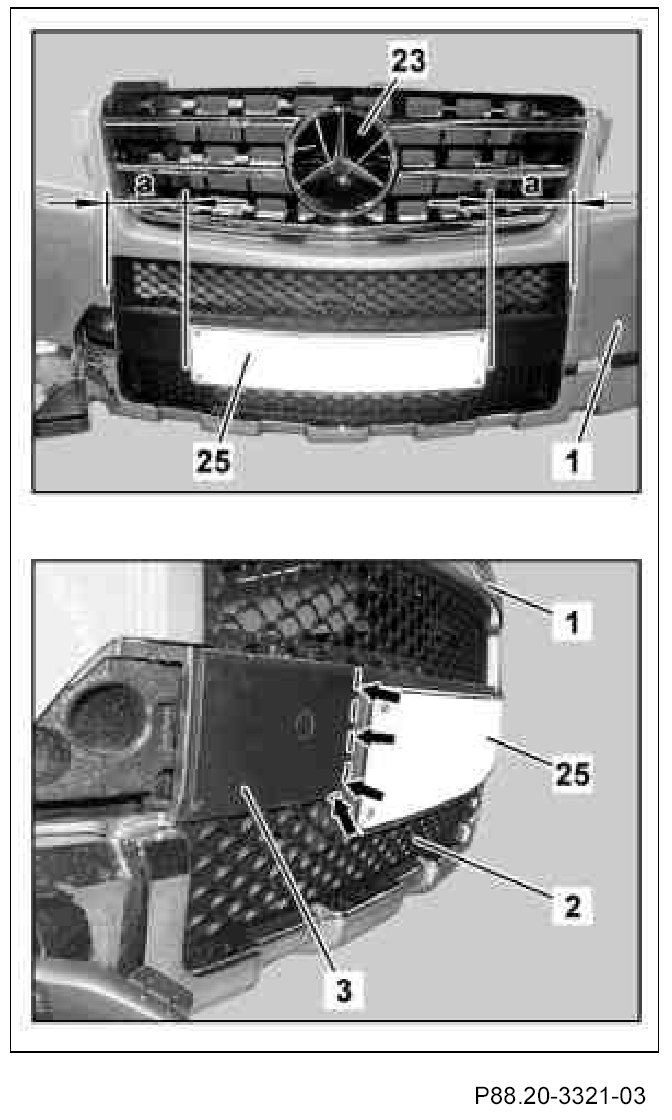 23
a
a
25
1
1
25
2
3
P88.20-3321-03