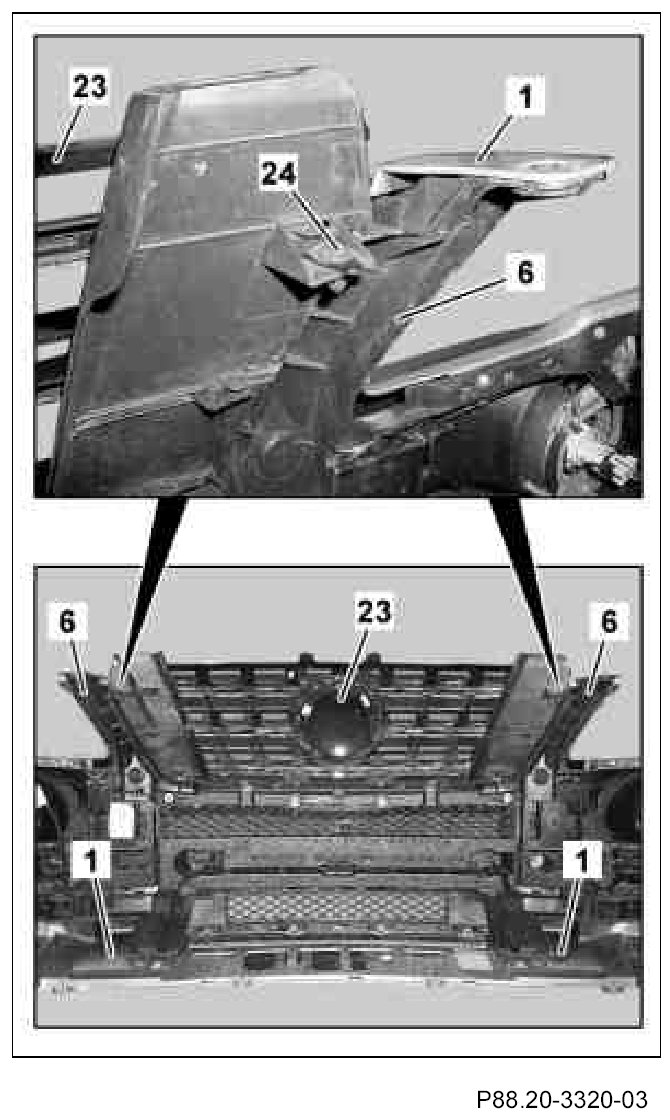 23
1
24
6

6
23
6
1
1

P88.20-3320-03