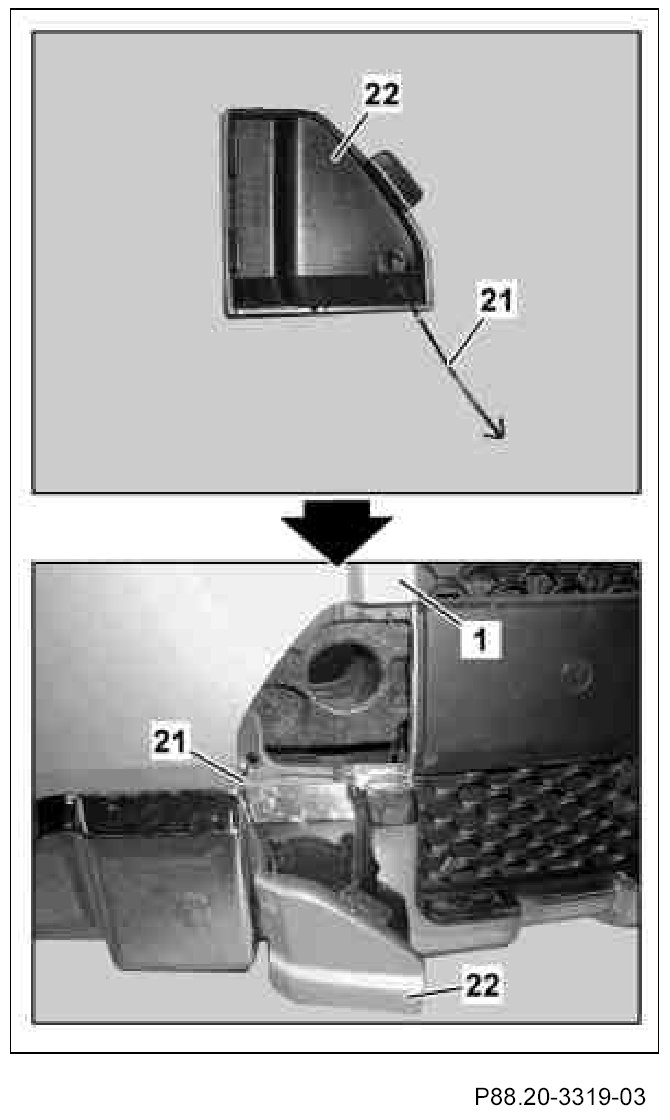 22

21

1

21

22

P88.20-3319-03