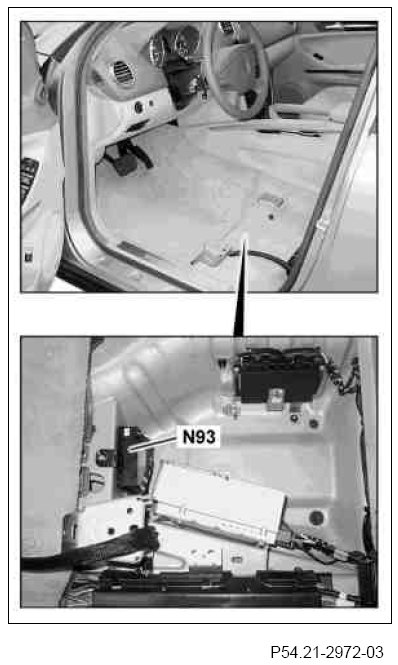 N93

P54.21-2972-03